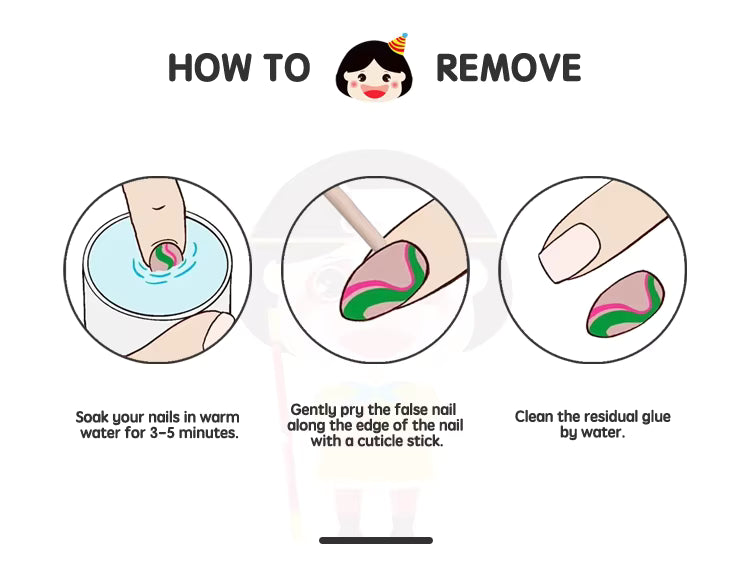 HOW TO REMOVE

Soak your nails in warm water for 3-5 minutes.

Gently pry the false nail along the edge of the nail with a cuticle stick.

Clean the residual glue by water.